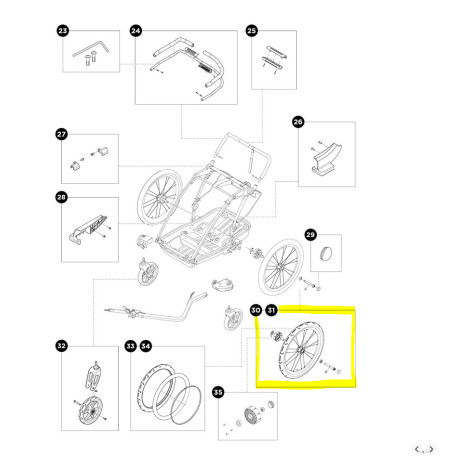 23
24
25
26
27
28
29
30
31
32
33
34
35