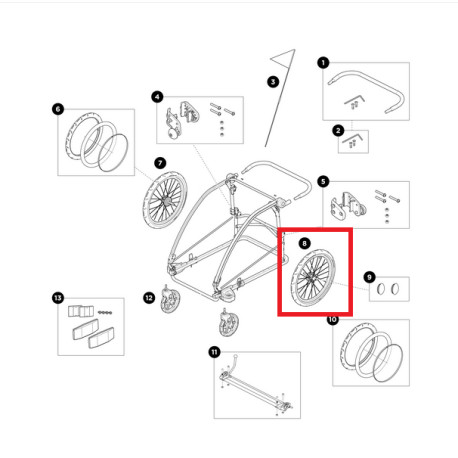 1
2
3
4
5
6
7
8
9
10
11
12
13